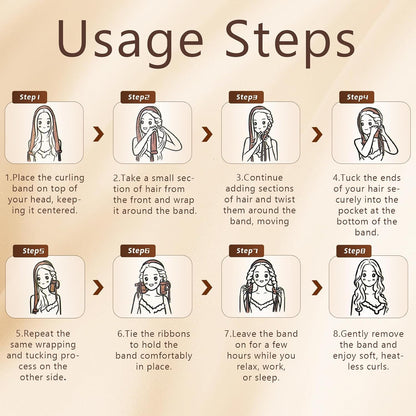 Usage Steps

Step1

1.Place the curling band on top of your head, keeping it centered.

Step2

2.Take a small section of hair from the front and wrap it around the band.

Step3

3.Continue adding sections of hair and twist them around the band, moving

Step4

4.Tuck the ends of your hair securely into the pocket at the bottom of the band.

Step5

5.Repeat the same wrapping and tucking process on the other side.

Step6

6.Tie the ribbons to hold the band comfortably in place.

Step7

7.Leave the band on for a few hours while you relax, work, or sleep.

Step8

8.Gently remove the band and enjoy soft, heatless curls.